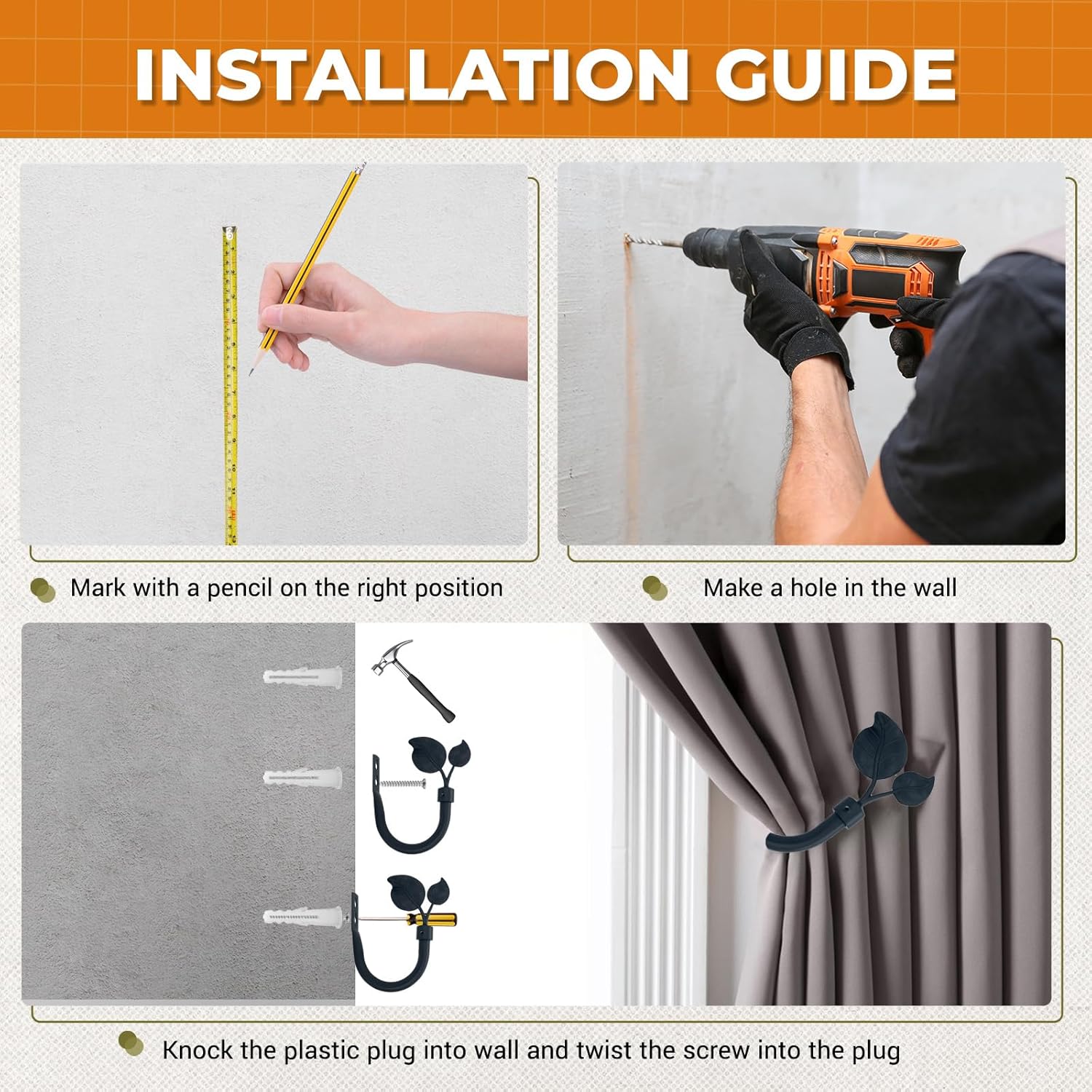 INSTALLATION GUIDE

Mark with a pencil on the right position

Make a hole in the wall

Knock the plastic plug into wall and twist the screw into the plug