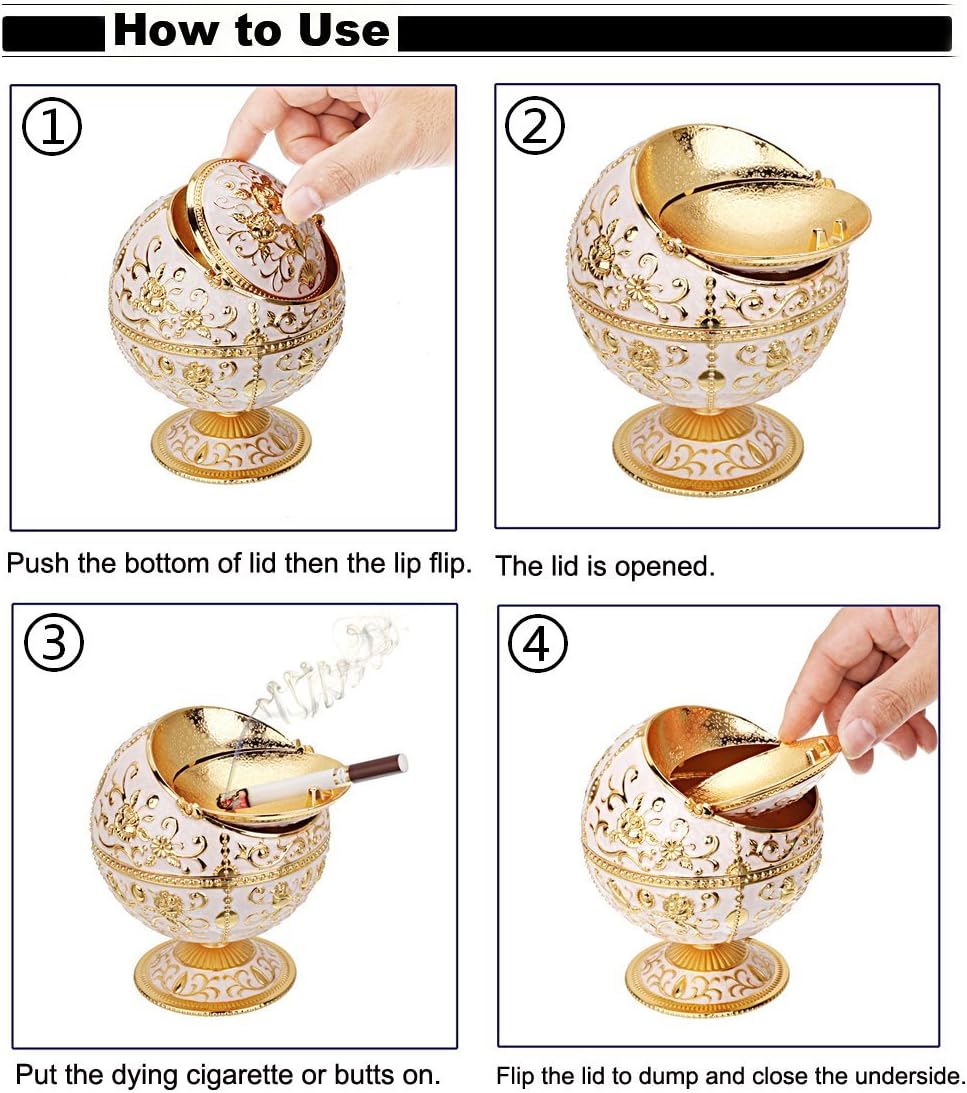 How to Use

①

Push the bottom of lid then the lip flip.

②

The lid is opened.

③

Put the dying cigarette or butts on.

④

Flip the lid to dump and close the underside.