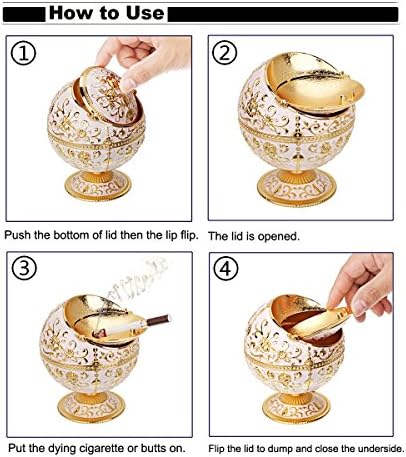 How to Use

①

Push the bottom of lid then the lip flip.

②

The lid is opened.

③

Put the dying cigarette or butts on.

④

Flip the lid to dump and close the underside.