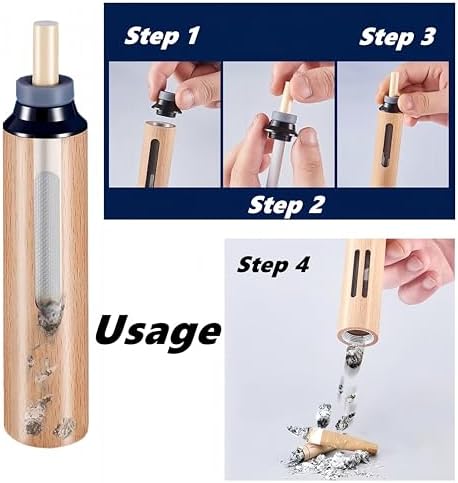 Step 1

Step 3

Step 2

Step 4

Usage