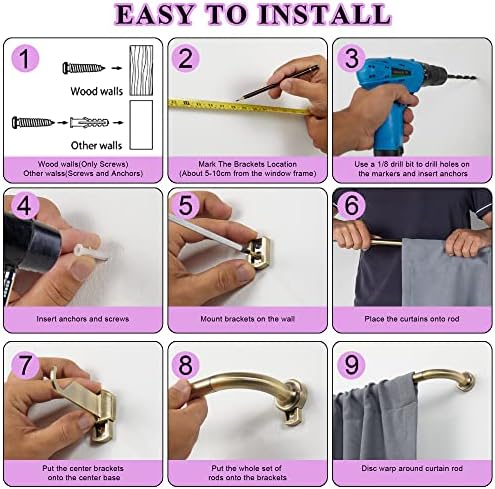 EASY TO INSTALL

1

Wood walls

Other walls

Wood walls(Only Screws)
Other walss(Screws and Anchors)

2

Mark The Brackets Location
(About 5-10cm from the window frame)

3

Use a 1/8 drill bit to drill holes on the markers and insert anchors

4

Insert anchors and screws

5

Mount brackets on the wall

6

Place the curtains onto rod

7

Put the center brackets onto the center base

8

Put the whole set of rods onto the brackets

9

Disc warp around curtain rod