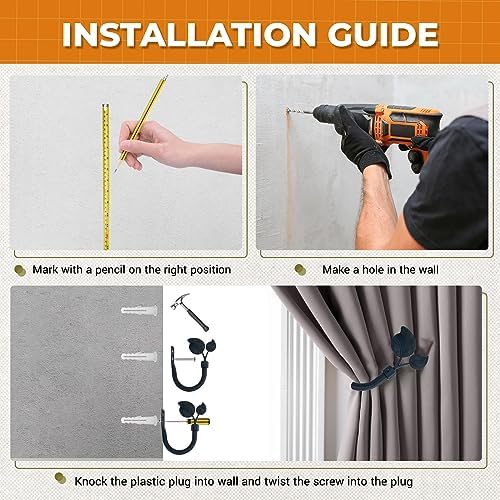 INSTALLATION GUIDE

Mark with a pencil on the right position

Make a hole in the wall

Knock the plastic plug into wall and twist the screw into the plug